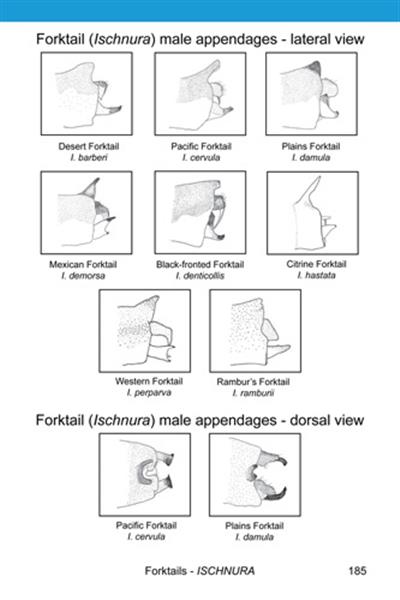 Forktail (Ischnura) male appendages - lateral view

Desert Forktail
I. barberi

Pacific Forktail
I. cervula

Plains Forktail
I. damula

Mexican Forktail
I. demorsa

Black-fronted Forktail
I. denticollis

Citrine Forktail
I. hastata

Western Forktail
I. perparva

Rambur's Forktail
I. ramburii

Forktail (Ischnura) male appendages - dorsal view

Pacific Forktail
I. cervula

Plains Forktail
I. damula

Forktails - ISCHNURA 185