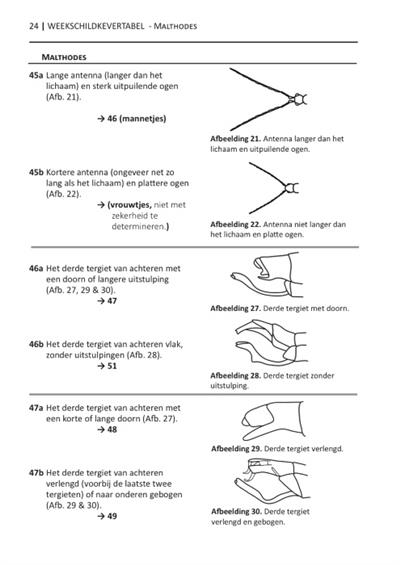 24 | WEEKSCHILDKEVERTABEL - MALTHODES

MALTHODES

45a Lange antenna (langer dan het lichaam) en sterk uitpuilende ogen (Afb. 21).

→ 46 (mannetjes)

Afbeelding 21. Antenna langer dan het lichaam en uitpuilende ogen.

45b Kortere antenna (ongeveer net zo lang als het lichaam) en plattere ogen (Afb. 22).

→ (vrouwtjes, niet met zekerheid te determineren.)

Afbeelding 22. Antenna niet langer dan het lichaam en platte ogen.

46a Het derde tergiet van achteren met een doorn of langere uitstulping (Afb. 27, 29 & 30).

→ 47

Afbeelding 27. Derde tergiet met doorn.

46b Het derde tergiet van achteren vlak, zonder uitstulpingen (Afb. 28).

→ 51

Afbeelding 28. Derde tergiet zonder uitstulping.

47a Het derde tergiet van achteren met een korte of lange doorn (Afb. 27).

→ 48

Afbeelding 29. Derde tergiet verlengd.

47b Het derde tergiet van achteren verlengd (voorbij de laatste twee tergieten) of naar onderen gebogen (Afb. 29 & 30).

→ 49

Afbeelding 30. Derde tergiet verlengd en gebogen.